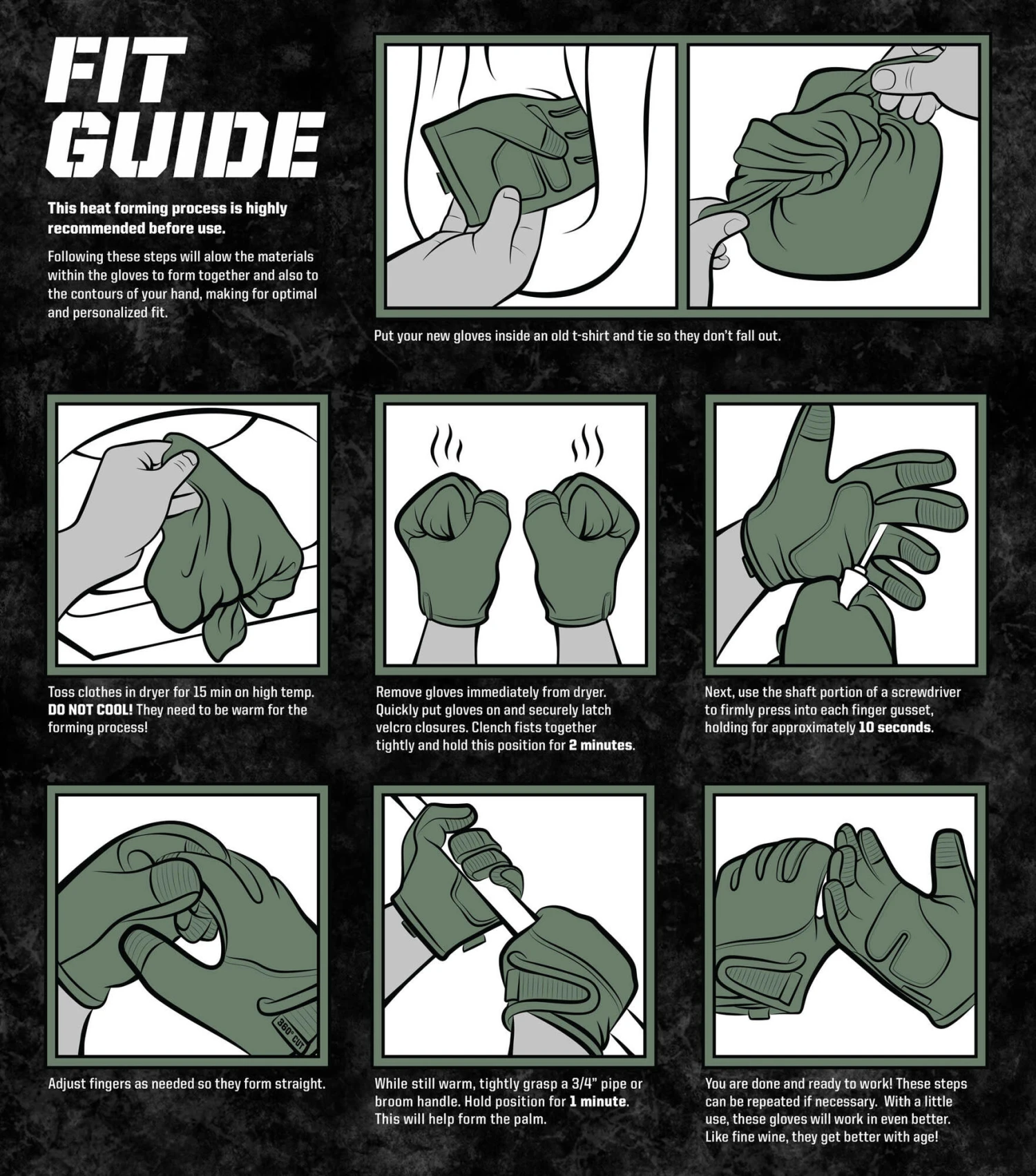 FIT GUIDE

This heat forming process is highly recommended before use.

Following these steps will alow the materials within the gloves to form together and also to the contours of your hand, making for optimal and personalized fit.

Put your new gloves inside an old t-shirt and tie so they don't fall out.

Toss clothes in dryer for 15 min on high temp. DO NOT COOL! They need to be warm for the forming process!

Remove gloves immediately from dryer. Quickly put gloves on and securely latch velcro closures. Clench fists together tightly and hold this position for 2 minutes.

Next, use the shaft portion of a screwdriver to firmly press into each finger gusset, holding for approximately 10 seconds.

360° CUT

Adjust fingers as needed so they form straight.

While still warm, tightly grasp a 3/4" pipe or broom handle. Hold position for 1 minute. This will help form the palm.

You are done and ready to work! These steps can be repeated if necessary. With a little use, these gloves will work in even better. Like fine wine, they get better with age!